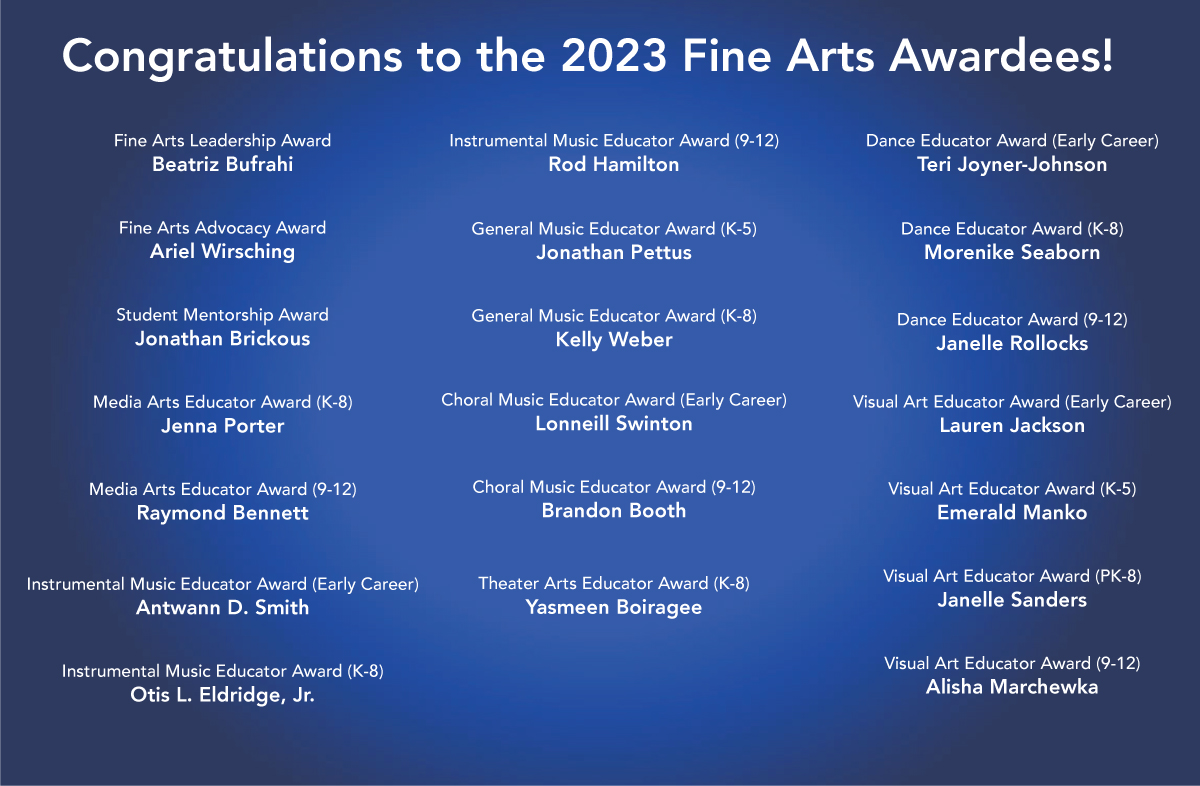 Congratulations to the 2023 Fine Arts Awardees!

Fine Arts Leadership Award
Beatriz Bufrahi

Fine Arts Advocacy Award
Ariel Wirsching

Student Mentorship Award
Jonathan Brickous

Media Arts Educator Award (K-8)
Jenna Porter

Media Arts Educator Award (9-12)
Raymond Bennett

Instrumental Music Educator Award (Early Career)
Antwann D. Smith

Instrumental Music Educator Award (K-8)
Otis L. Eldridge, Jr.

Instrumental Music Educator Award (9-12)
Rod Hamilton

General Music Educator Award (K-5)
Jonathan Pettus

General Music Educator Award (K-8)
Kelly Weber

Choral Music Educator Award (Early Career)
Lonneill Swinton

Choral Music Educator Award (9-12)
Brandon Booth

Theater Arts Educator Award (K-8)
Yasmeen Boiragee

Dance Educator Award (Early Career)
Teri Joyner-Johnson

Dance Educator Award (K-8)
Morenike Seaborn

Dance Educator Award (9-12)
Janelle Rollocks

Visual Art Educator Award (Early Career)
Lauren Jackson

Visual Art Educator Award (K-5)
Emerald Manko

Visual Art Educator Award (PK-8)
Janelle Sanders

Visual Art Educator Award (9-12)
Alisha Marchewka